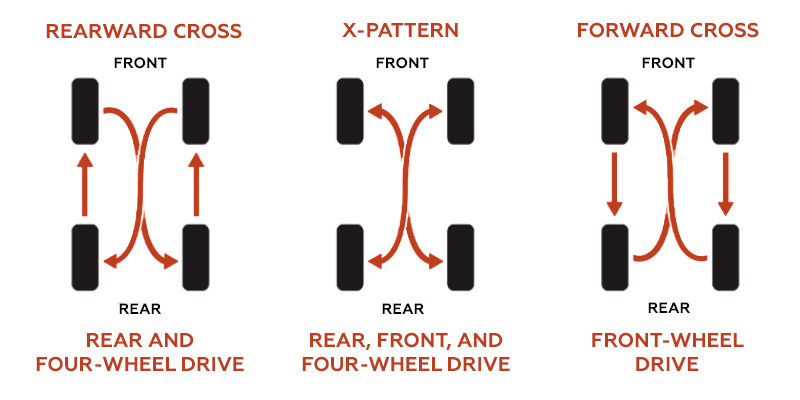 REARWARD CROSS

FRONT

REAR

REAR AND FOUR-WHEEL DRIVE

X-PATTERN

FRONT

REAR

REAR, FRONT, AND FOUR-WHEEL DRIVE

FORWARD CROSS

FRONT

REAR

FRONT-WHEEL DRIVE